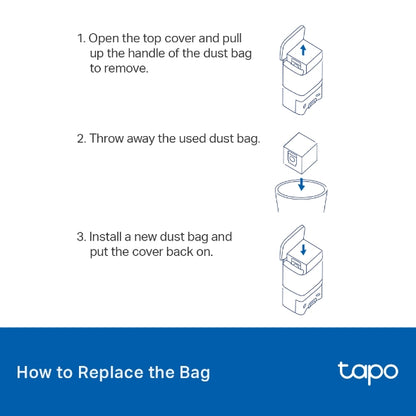 1. Open the top cover and pull up the handle of the dust bag to remove.

2. Throw away the used dust bag.

3. Install a new dust bag and put the cover back on.

How to Replace the Bag

tapo