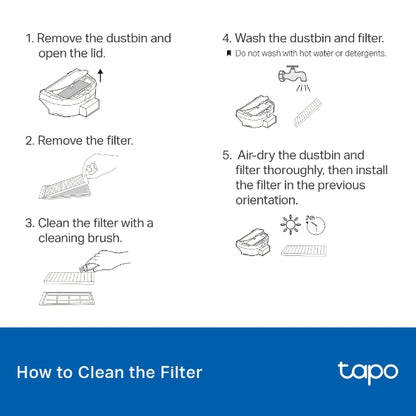 1. Remove the dustbin and open the lid.

2. Remove the filter.

3. Clean the filter with a cleaning brush.

4. Wash the dustbin and filter.
Do not wash with hot water or detergents.

5. Air-dry the dustbin and filter thoroughly, then install the filter in the previous orientation.

24h

How to Clean the Filter

tapo