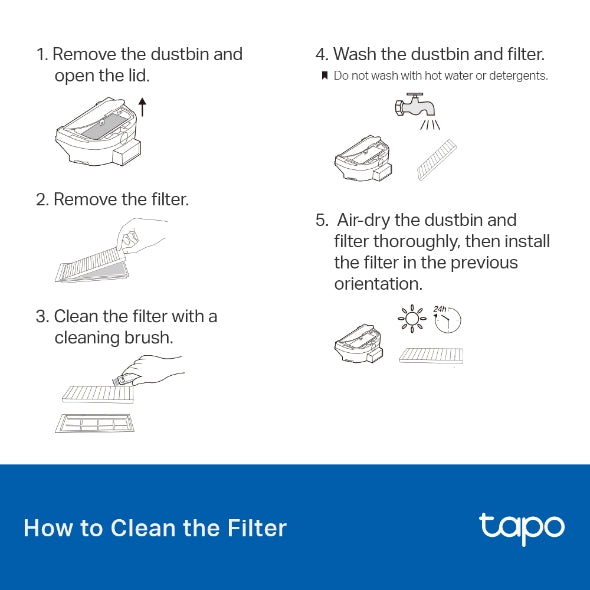 1. Remove the dustbin and open the lid.

2. Remove the filter.

3. Clean the filter with a cleaning brush.

4. Wash the dustbin and filter.

Do not wash with hot water or detergents.

5. Air-dry the dustbin and filter thoroughly, then install the filter in the previous orientation.

24h

How to Clean the Filter

tapo