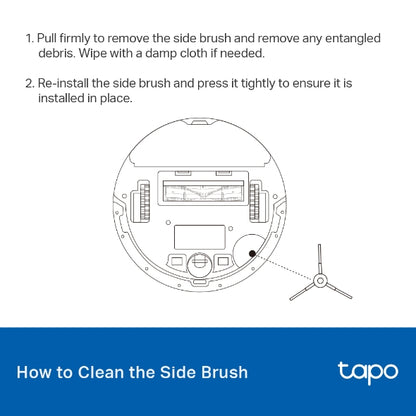 1. Pull firmly to remove the side brush and remove any entangled debris. Wipe with a damp cloth if needed.

2. Re-install the side brush and press it tightly to ensure it is installed in place.

How to Clean the Side Brush

tapo