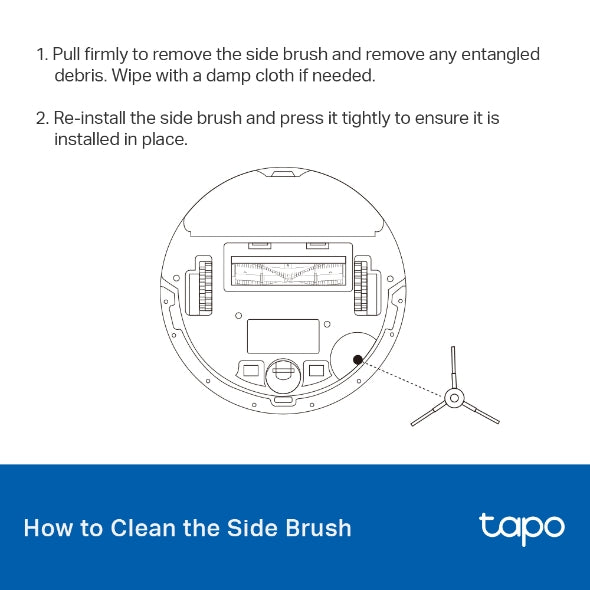 1. Pull firmly to remove the side brush and remove any entangled debris. Wipe with a damp cloth if needed.

2. Re-install the side brush and press it tightly to ensure it is installed in place.

How to Clean the Side Brush

tapo